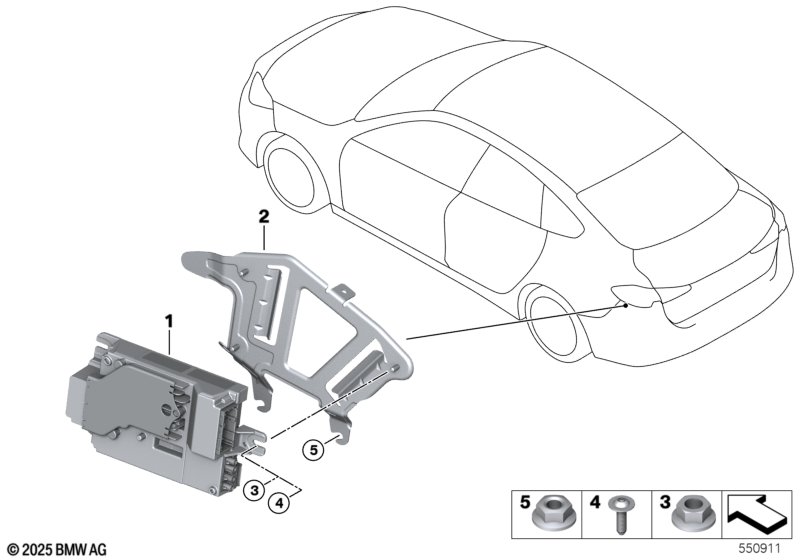 2
1
5
3
4
5
4
3
© 2025 BMW AG
550911