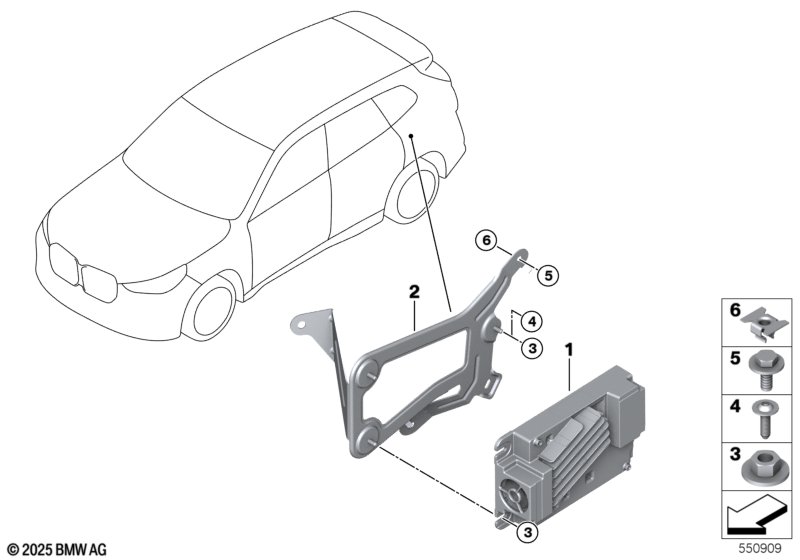 6
5
2
4
3
1
3
6
5
4
3
© 2025 BMW AG
550909