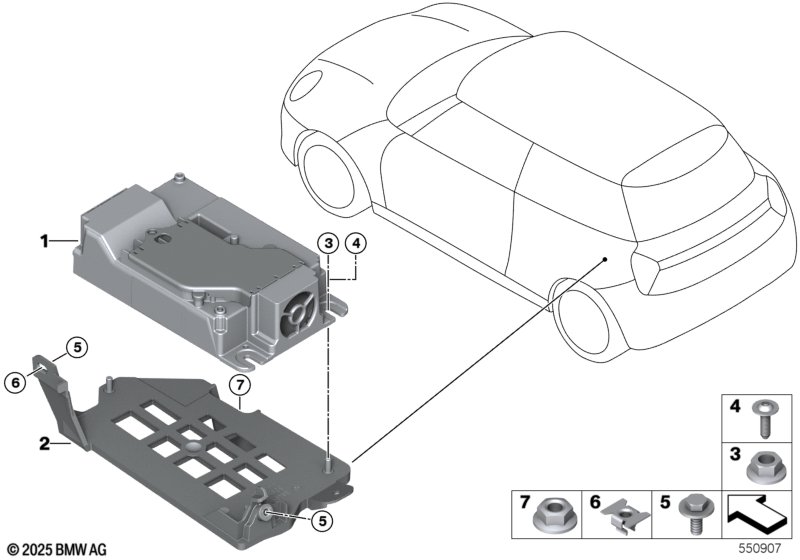 1
3
4
5
6
7
2
5
4
3
7
6
5
© 2025 BMW AG
550907