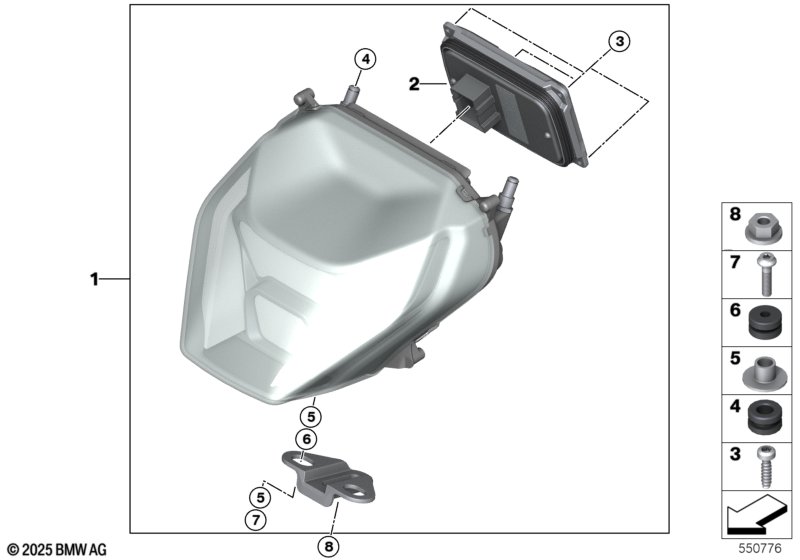 4
2
3
1
5
6
5
7
8
8
7
6
5
4
3
© 2025 BMW AG
550776