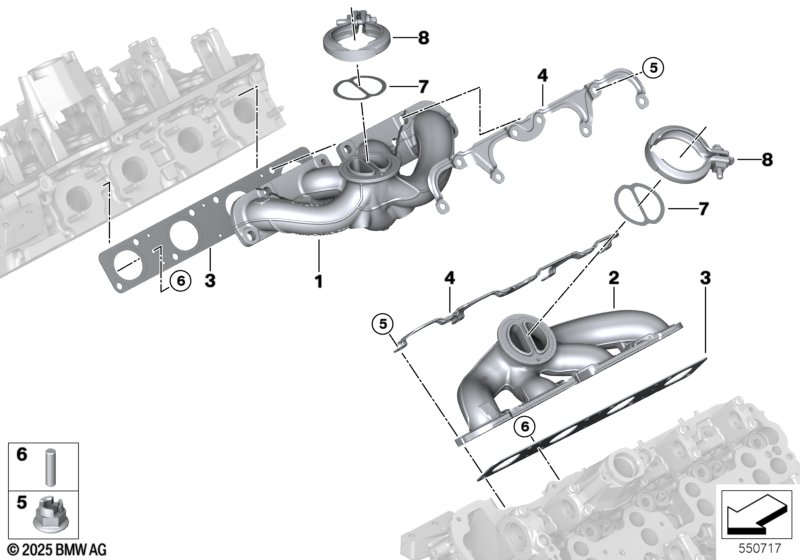 8
7
4
5
8
7
6
3
1
4
2
3
5
6
6
5
© 2025 BMW AG
550717