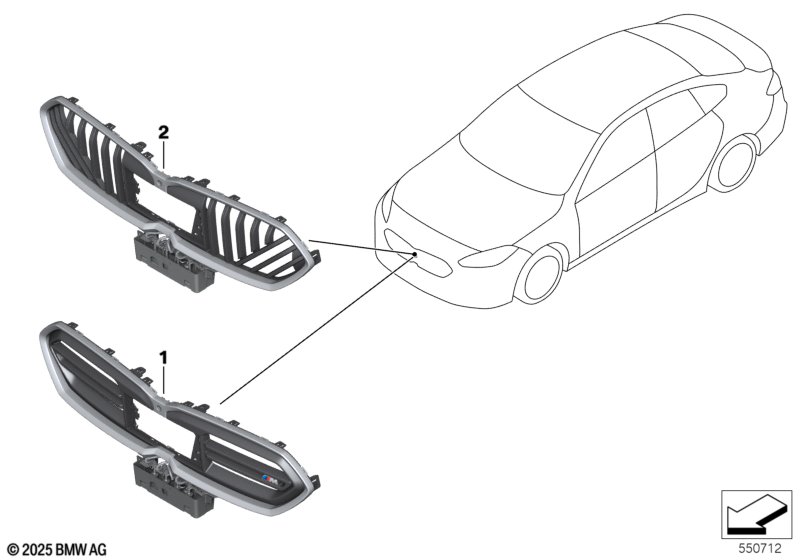 2

1

© 2025 BMW AG

550712