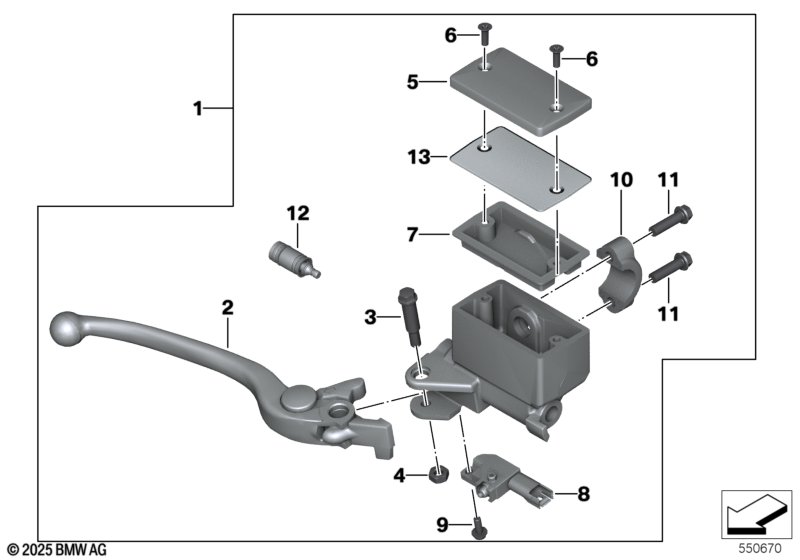 6
6
5
1
13
10
11
12
7
11
2
3
4
8
9
© 2025 BMW AG
550670