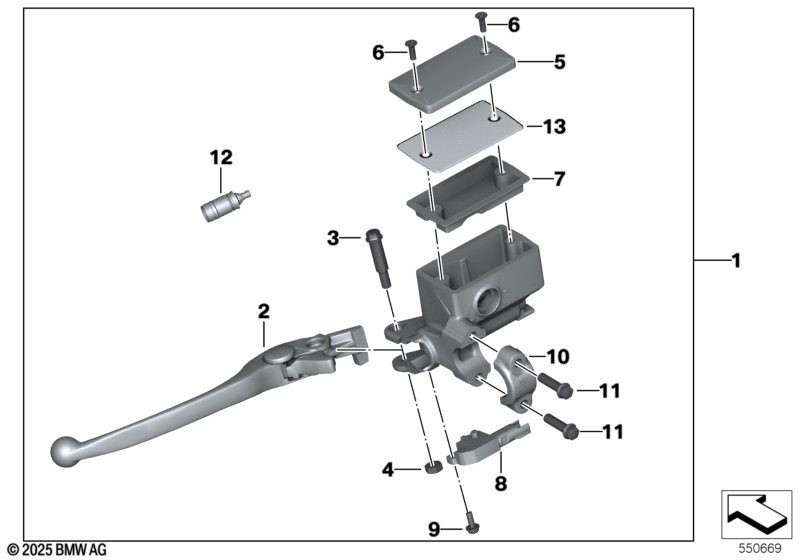 6
6
5
13
12
7
3
1
2
10
11
11
4
8
9
© 2025 BMW AG
550669