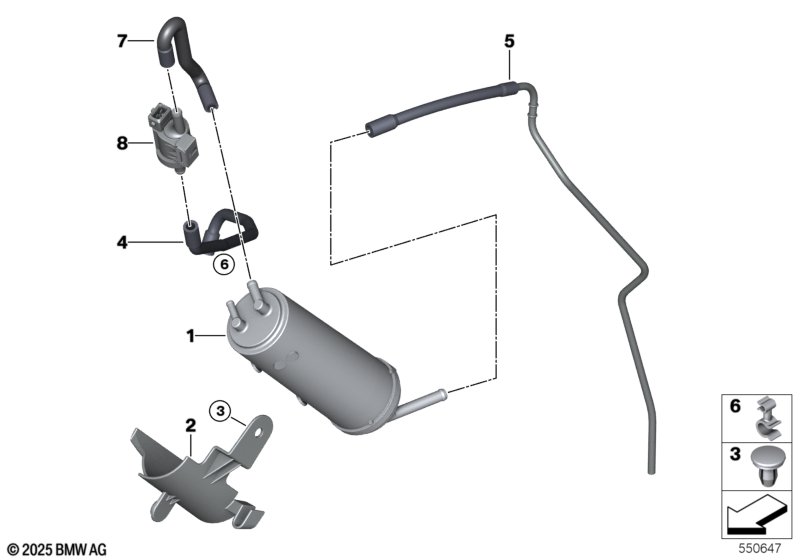 7
5
8
4
6
1
3
2
6
3
© 2025 BMW AG
550647