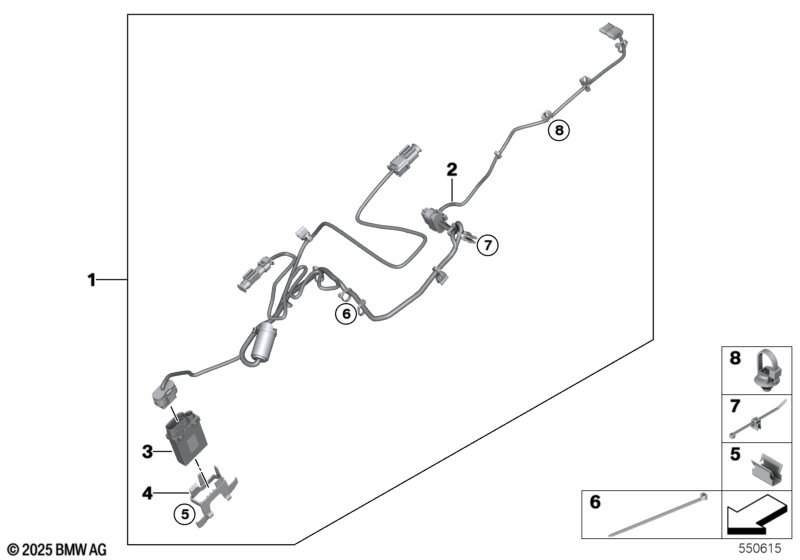 8
2
7
1
6
3
4
5
8
7
5
6
© 2025 BMW AG
550615