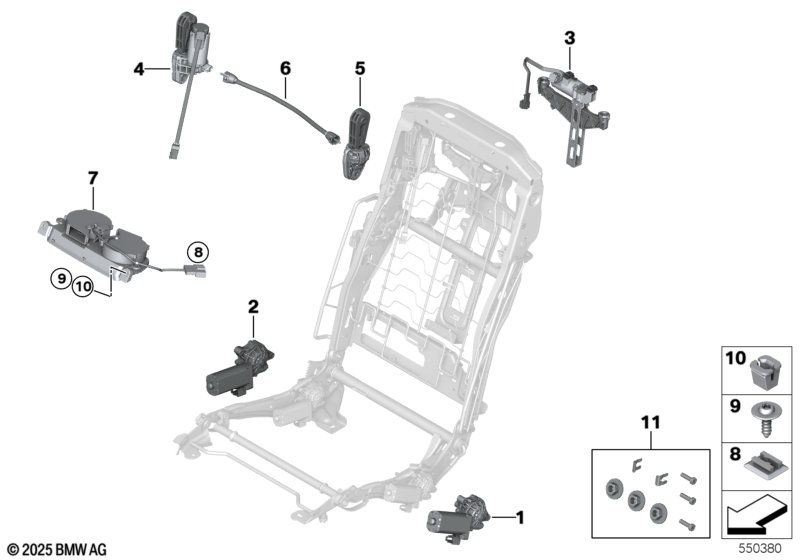 4
6
5
3
7
8
9
10
2
10
9
8
11
1
© 2025 BMW AG
550380