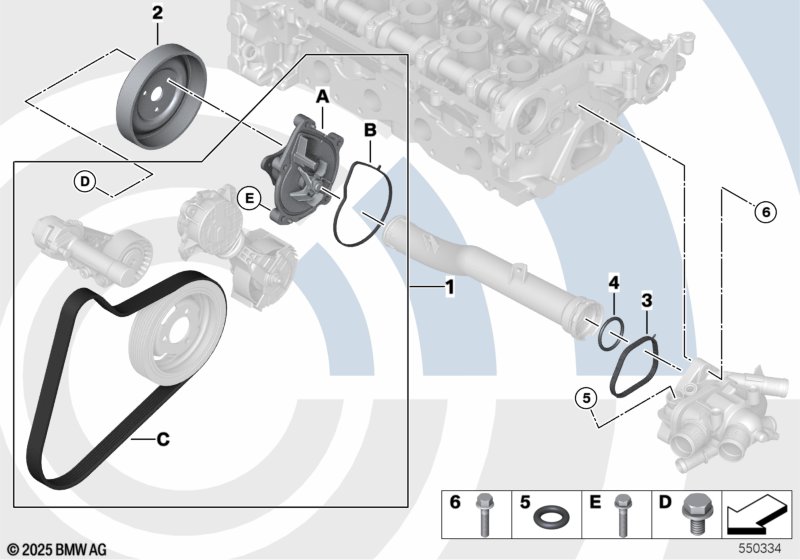 2
A
B
D
E
6
1
4
3
5
C
6
5
E
D
© 2025 BMW AG
550334