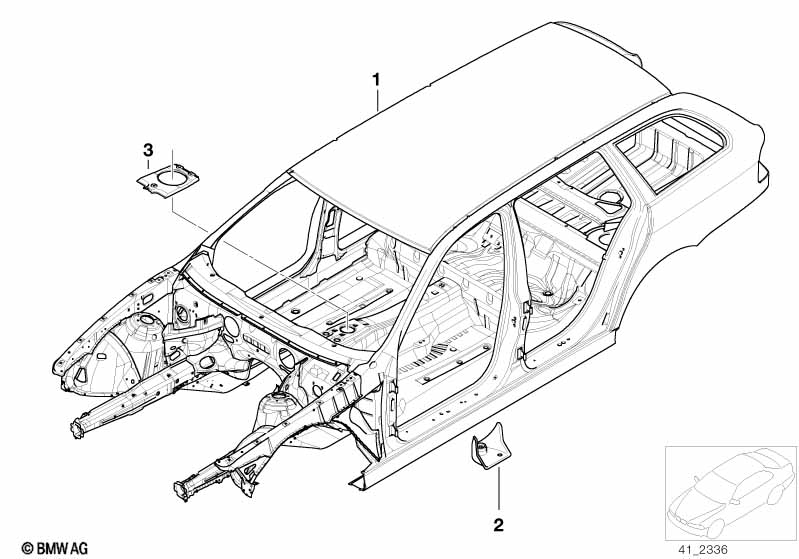 1
3
2
© BMW AG
41_2336