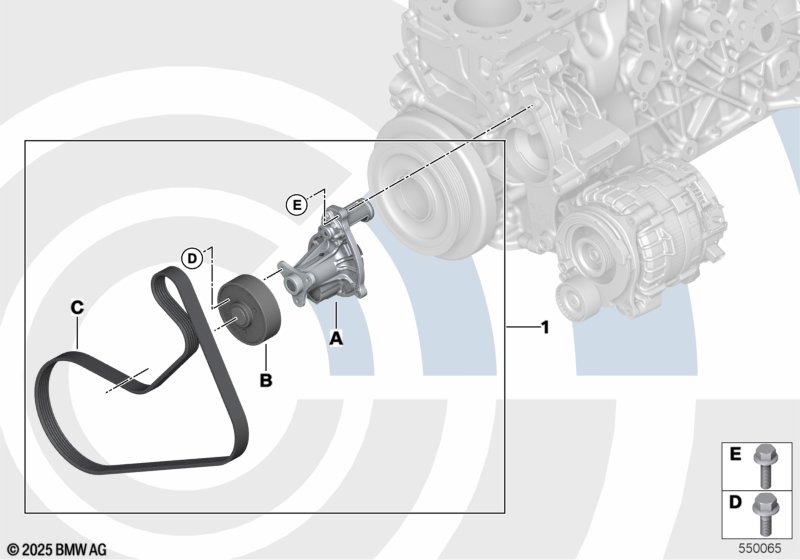 E
D
C
B
A
1
E
D
© 2025 BMW AG
550065