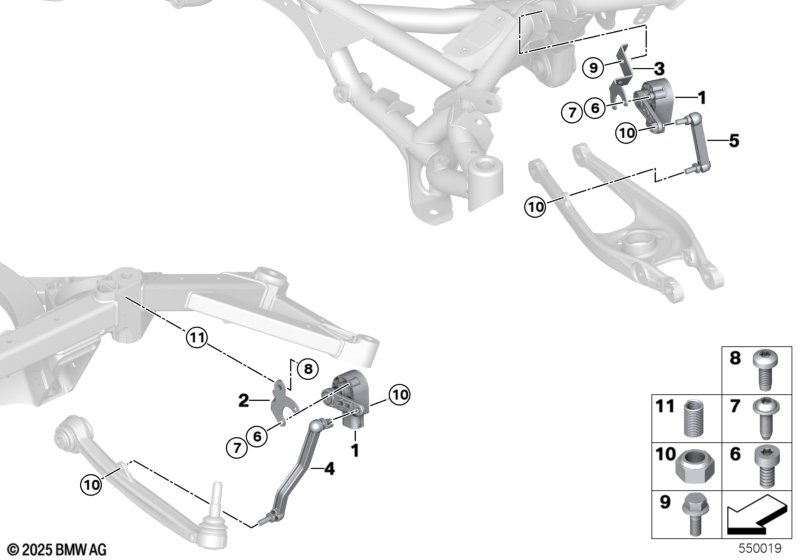 9
3
1
7
6
10
5
10
11
8
2
10
7
6
1
4
10
8
11
7
10
6
9
© 2025 BMW AG
550019