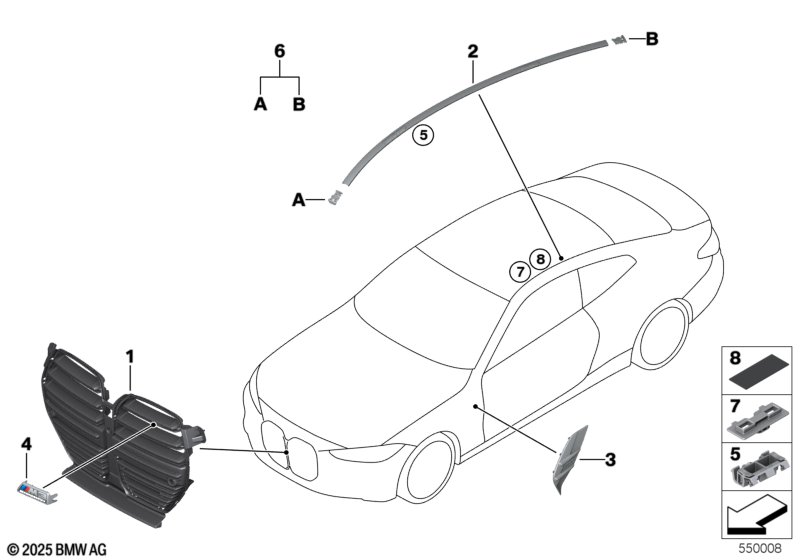 6
A B
2
B
5
A
7 8
1
4
3
8
7
5
© 2025 BMW AG
550008