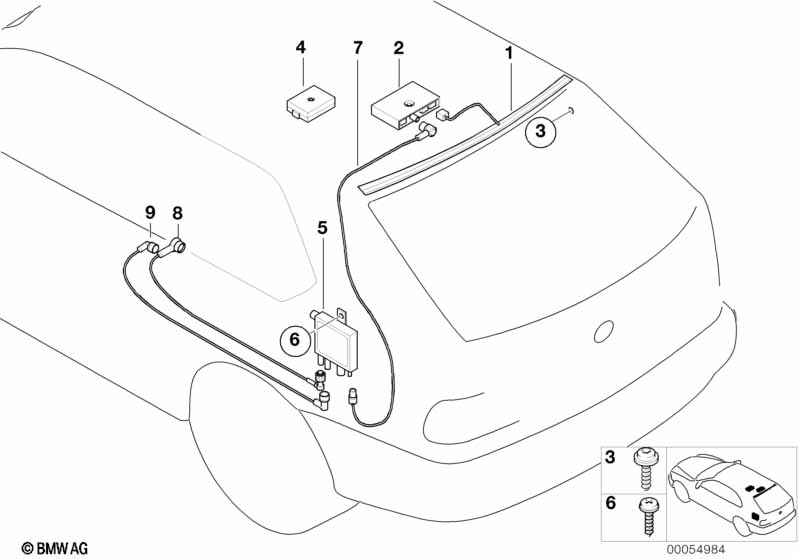 4
7
2
1
3
9
8
5
6
3
6
© BMW AG
00054984