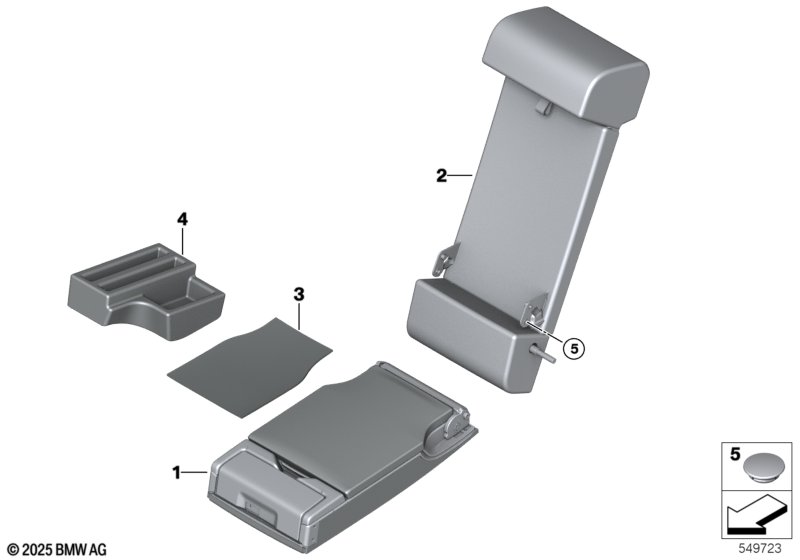 2

4

3

5

1

5

© 2025 BMW AG

549723