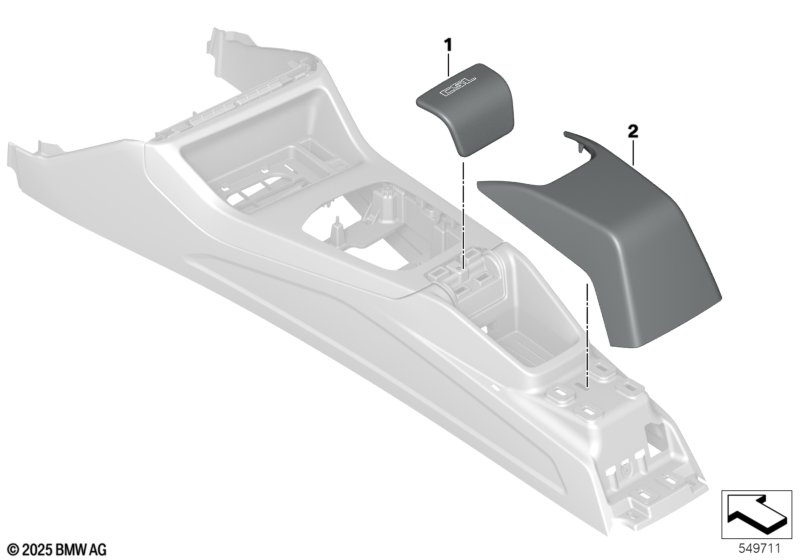 1

2

© 2025 BMW AG

549711