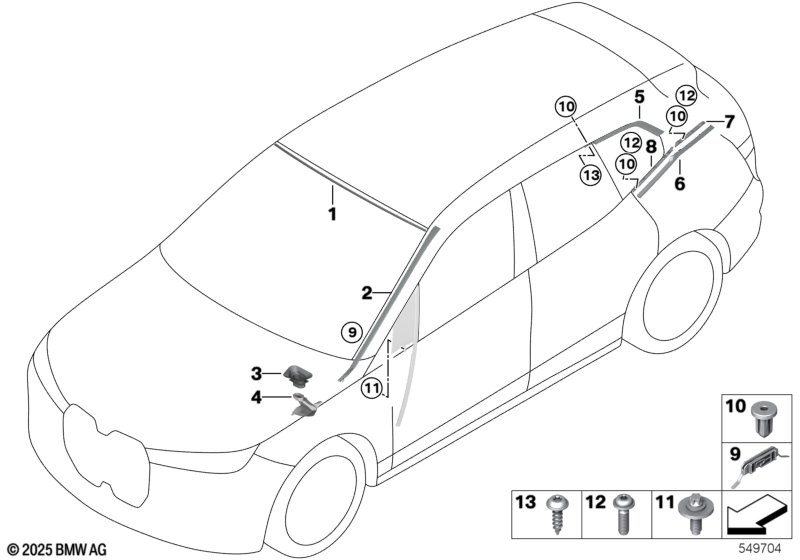 10
5
12
10
7
12
8
13
10
6
1
2
9
3
4
11
10
9
13
12
11
© 2025 BMW AG
549704