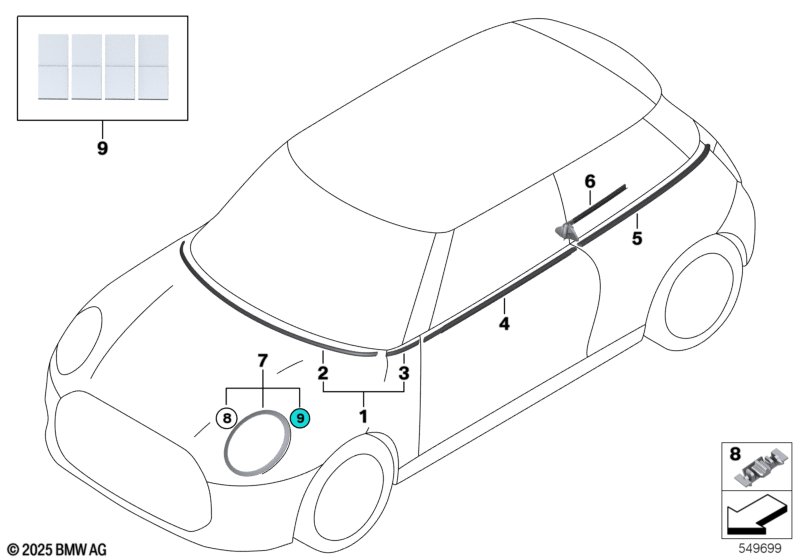 9

6

5

4

7

2

3

8

9

1

8

© 2025 BMW AG

549699