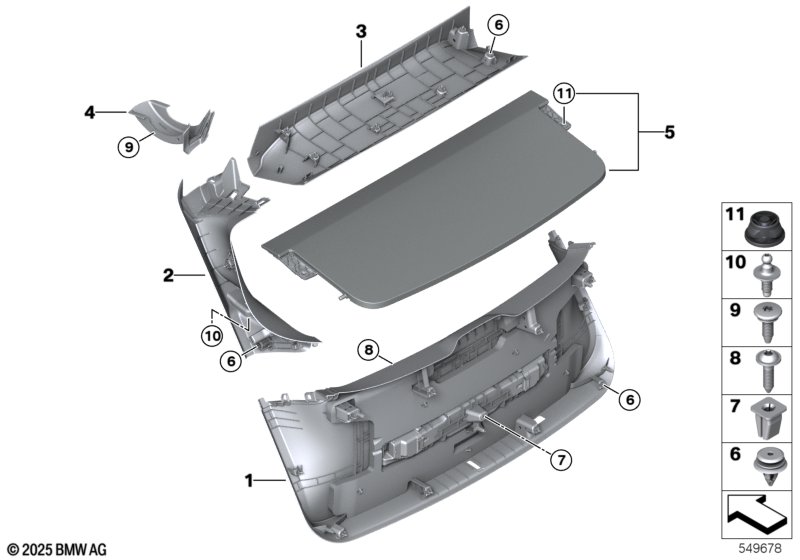 3
6
4
9
11
5
2
10
6
8
6
7
1
11
10
9
8
7
6
© 2025 BMW AG
549678