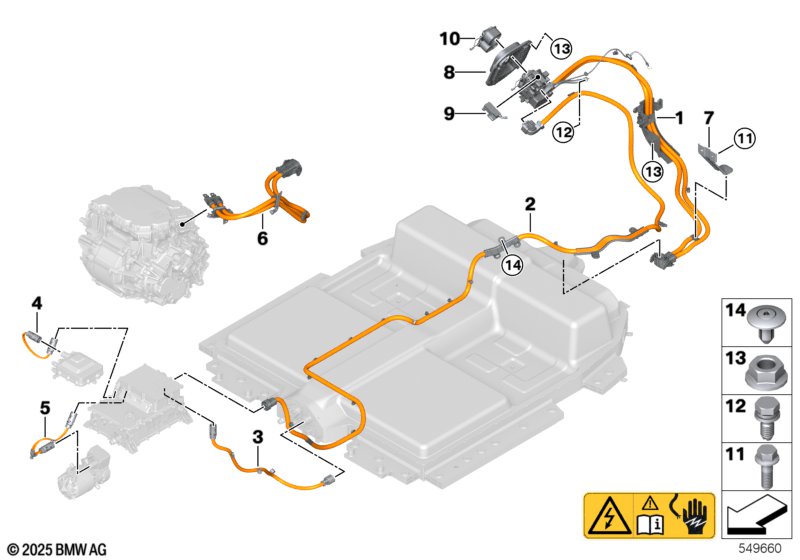 10
13
8
9
12
1
7
11
13
6
2
14
4
5
3
14
13
12
11
© 2025 BMW AG
549660