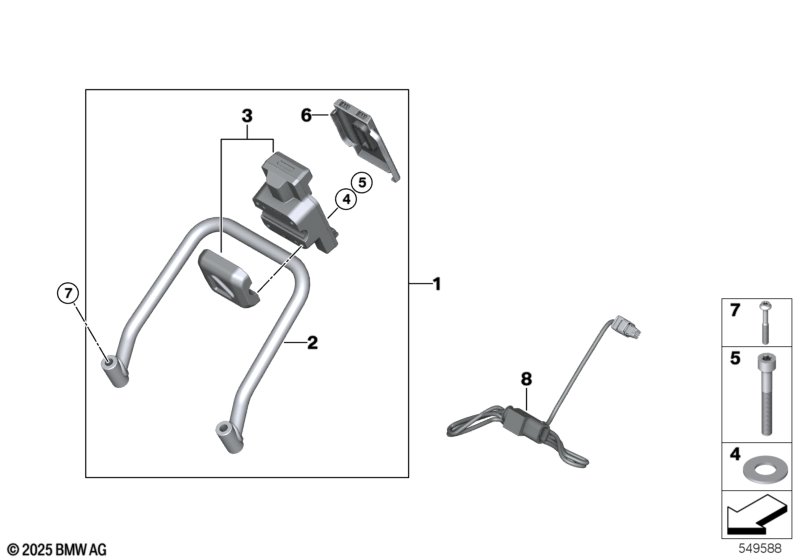 3
6
5
4
7
1
2
8
7
5
4
© 2025 BMW AG
549588