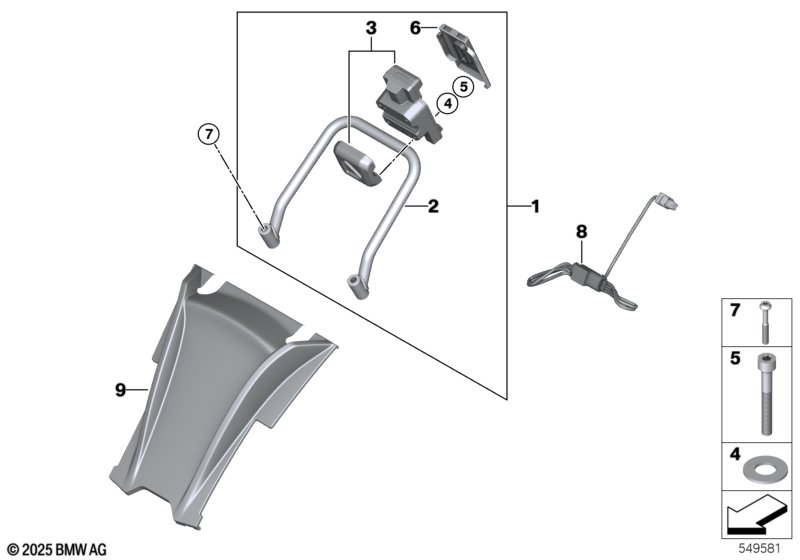 3
6
5
4
7
2
1
8
9
7
5
4
© 2025 BMW AG
549581