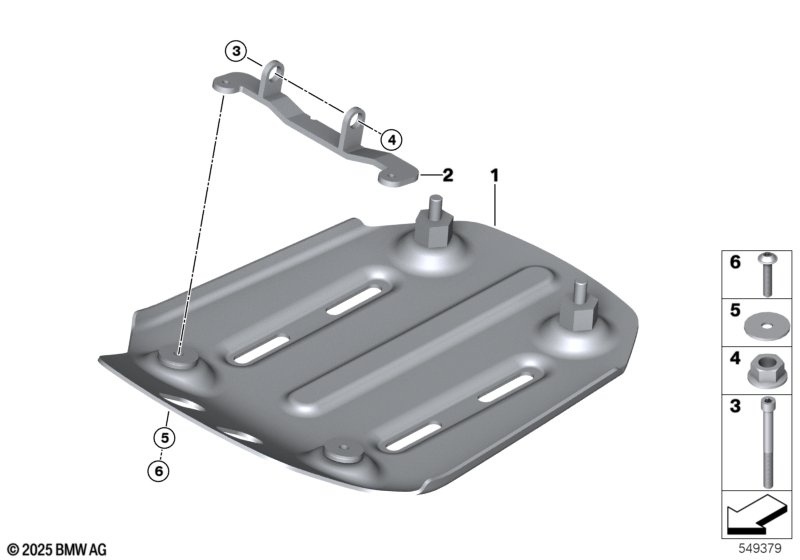 3

4

2

1

5

6

6

5

4

3

© 2025 BMW AG

549379