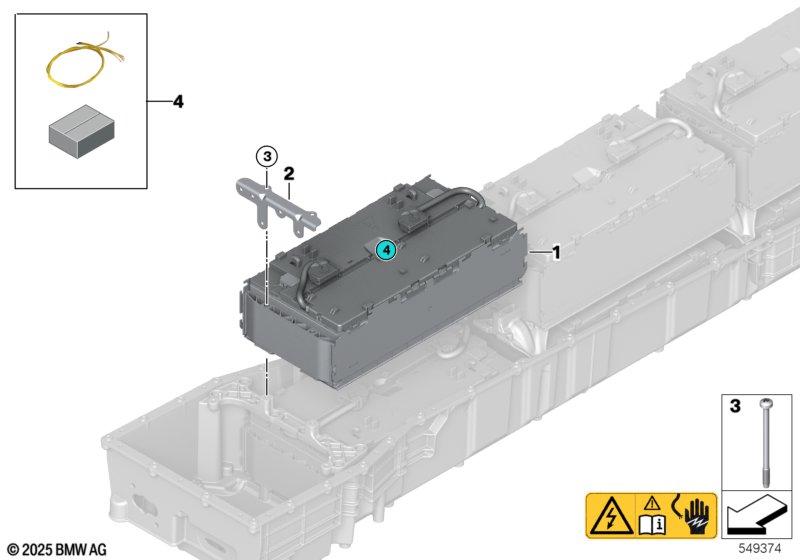 4
3
2
4
1
3
© 2025 BMW AG
549374