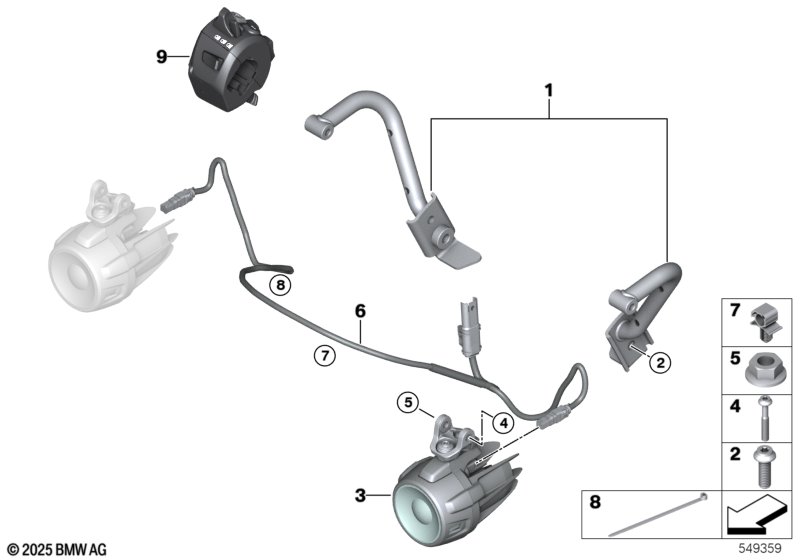 9
1
8
6
7
2
5
4
3
7
5
4
2
8
© 2025 BMW AG
549359