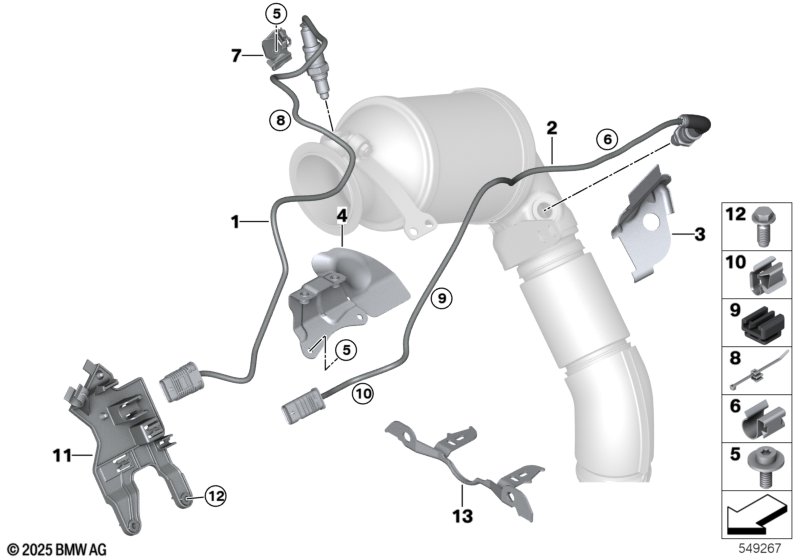 5
7
8
2
6
1
4
3
9
5
10
11
12
13
12
10
9
8
6
5
© 2025 BMW AG
549267