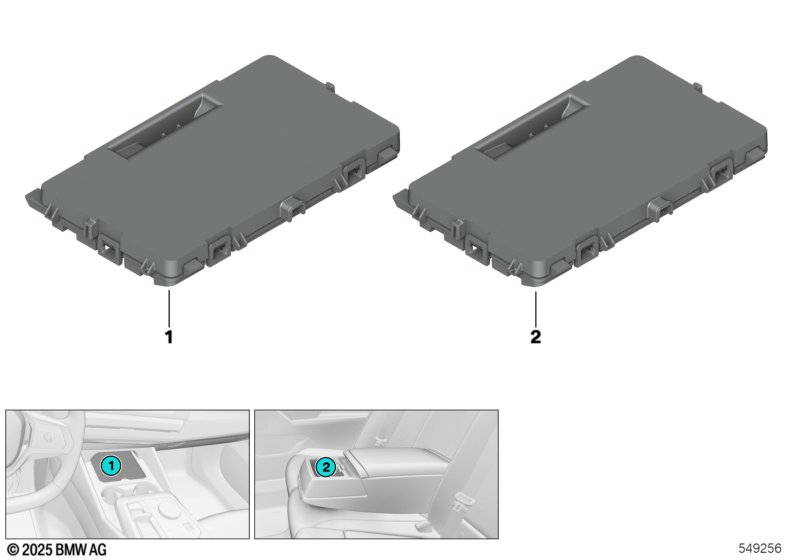 1

2

1

2

© 2025 BMW AG

549256