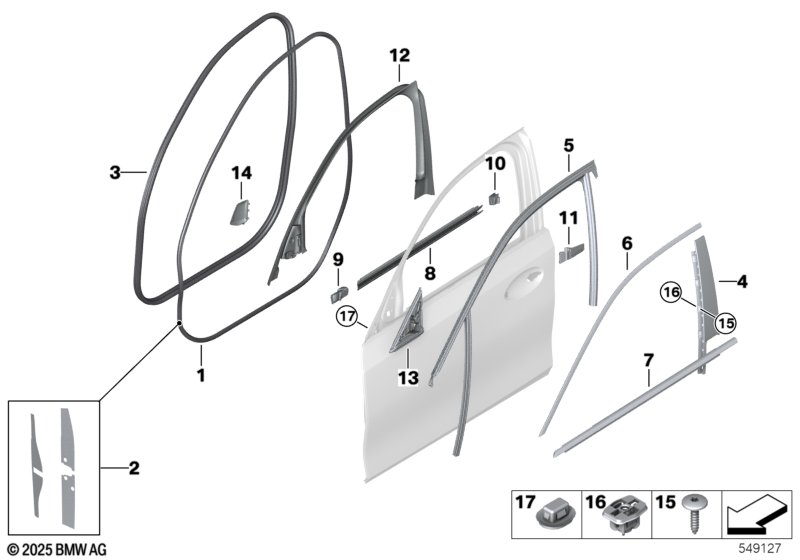 12
3
14
10
5
11
9
8
6
4
16
15
17
13
7
1
2
17
16
15
© 2025 BMW AG
549127