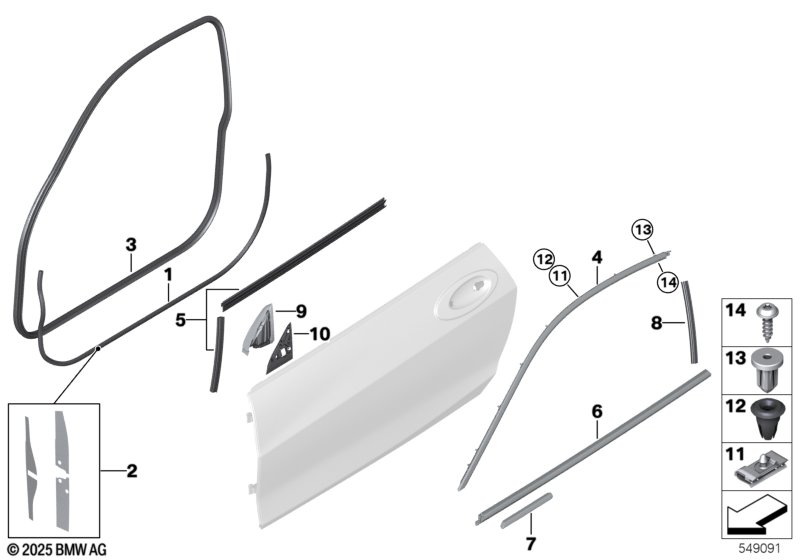 3
1
5
9
10
2
12
11
4
13
14
8
6
7
14
13
12
11
© 2025 BMW AG
549091