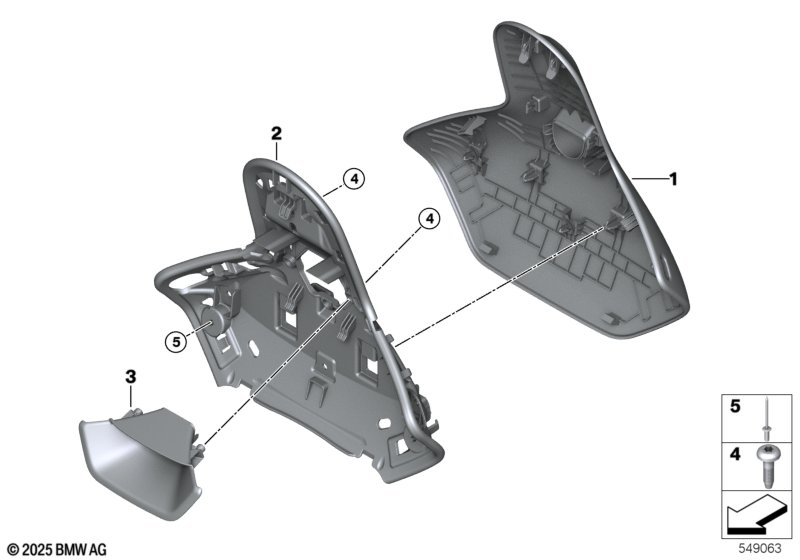 2
4
4
1
5
3
5
4
© 2025 BMW AG
549063