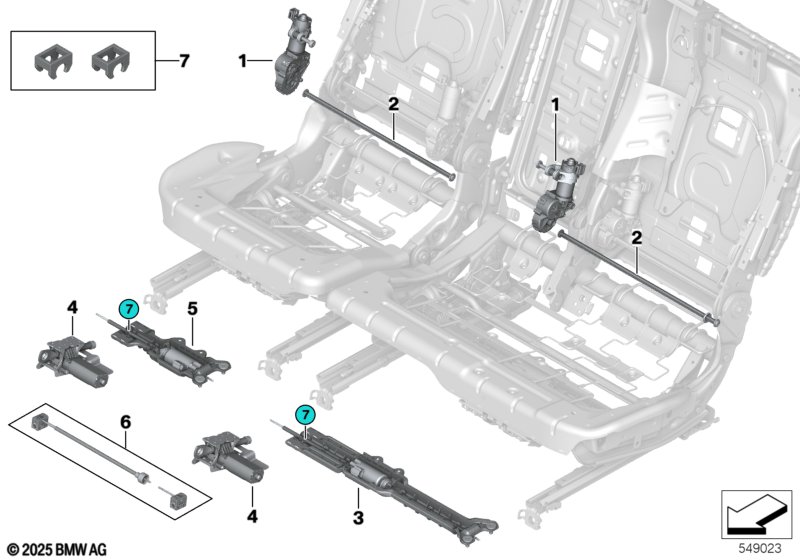 7
1
2
1
2
4
7
5
6
7
4
3
© 2025 BMW AG
549023