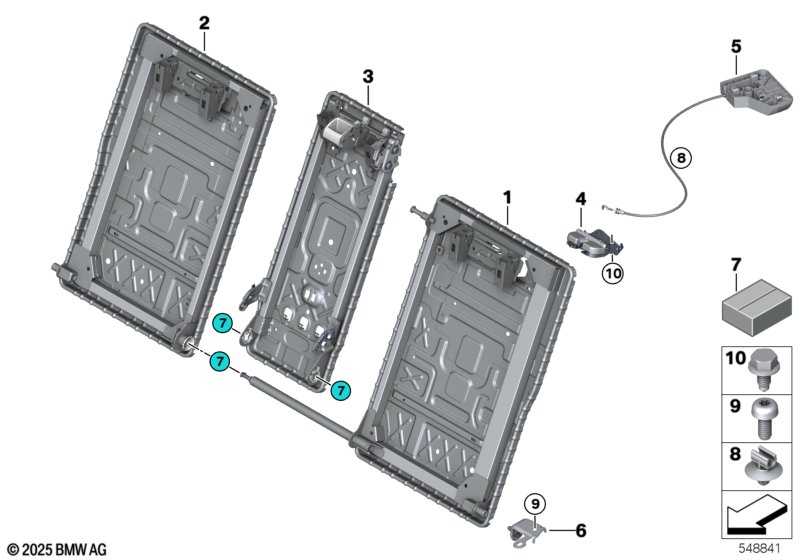 2
3
5
8
1
4
10
7
7
7
7
10
9
8
9
6
© 2025 BMW AG
548841