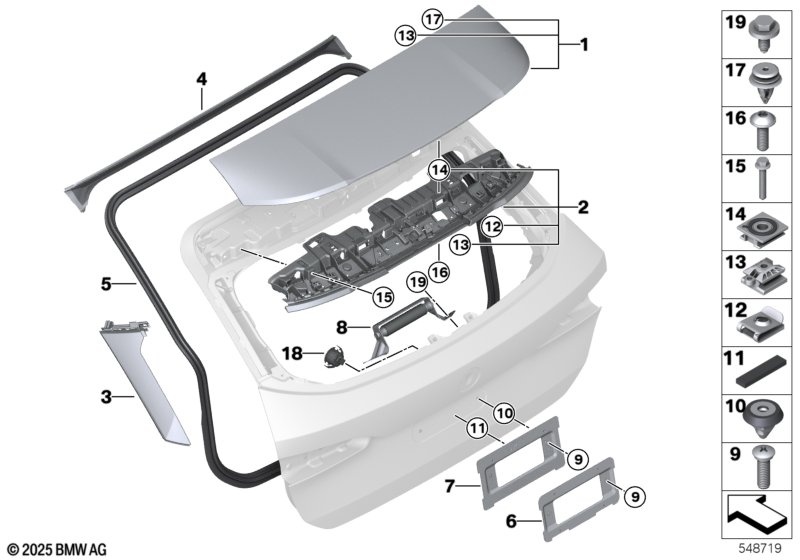 17
13
1
4
14
2
12
13
16
5
15
19
8
18
3
10
11
9
7
9
6
19
17
16
15
14
13
12
11
10
9
© 2025 BMW AG
548719