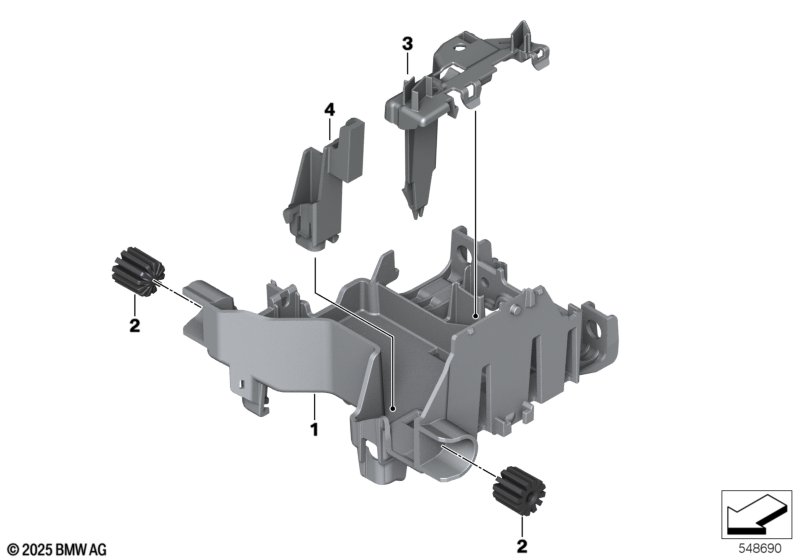 3

4

2

1

2

© 2025 BMW AG

548690