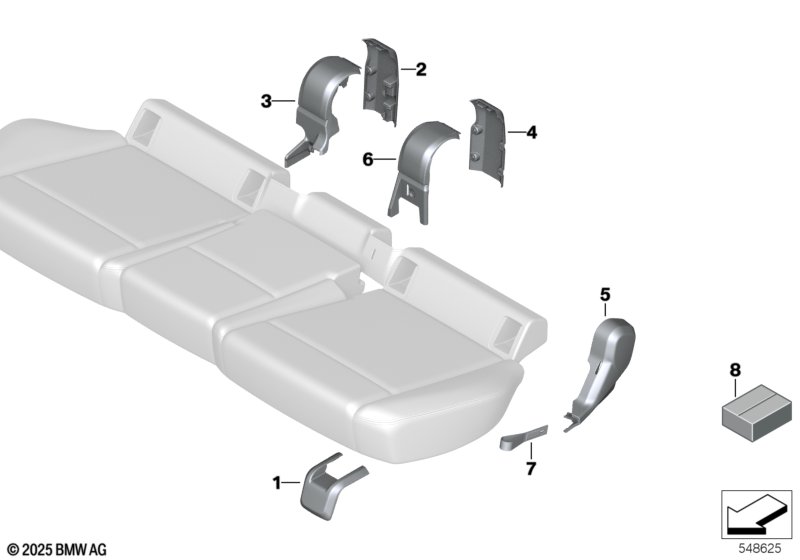 2
3
4
6
5
8
7
1
© 2025 BMW AG
548625