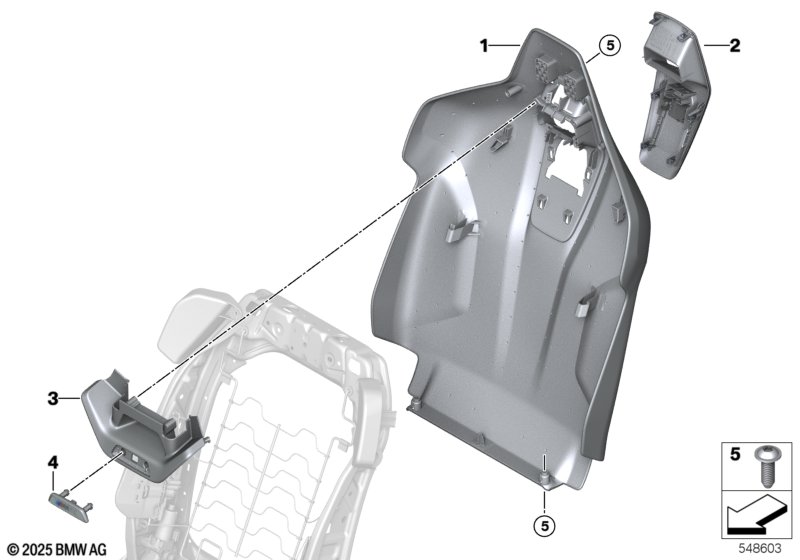 1
5
2
3
4
5
5
© 2025 BMW AG
548603