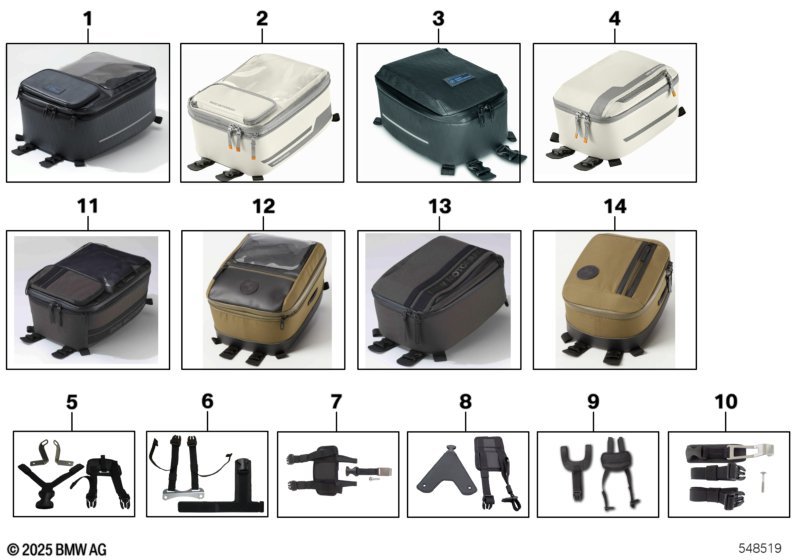 1
2
3
4
11
12
13
14
5
6
7
8
9
10
© 2025 BMW AG
548519