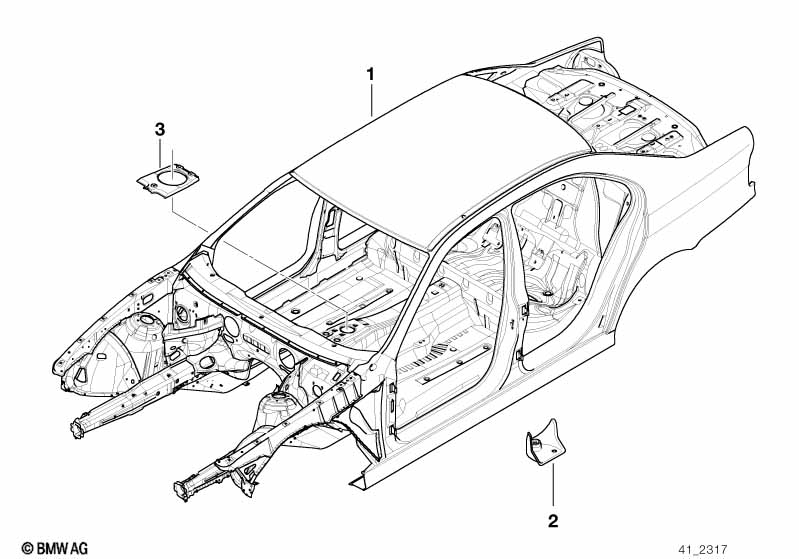 1

3

2

© BMW AG

41_2317