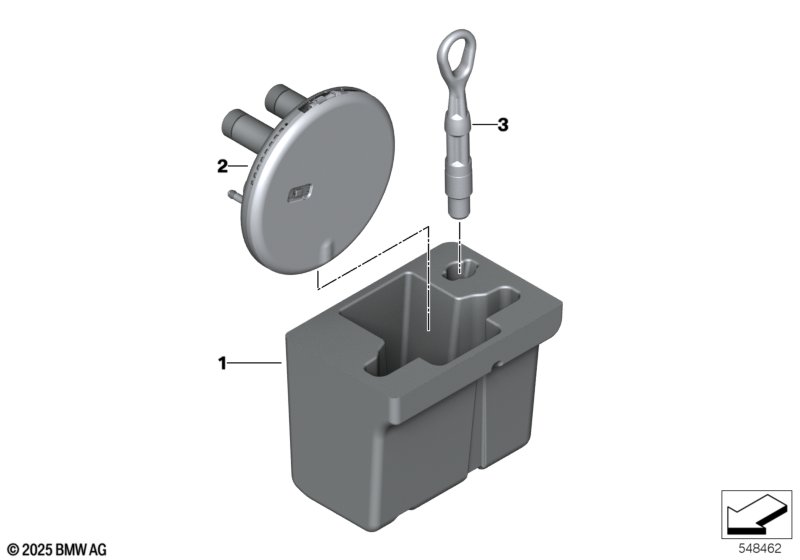 3

2

1

© 2025 BMW AG

548462