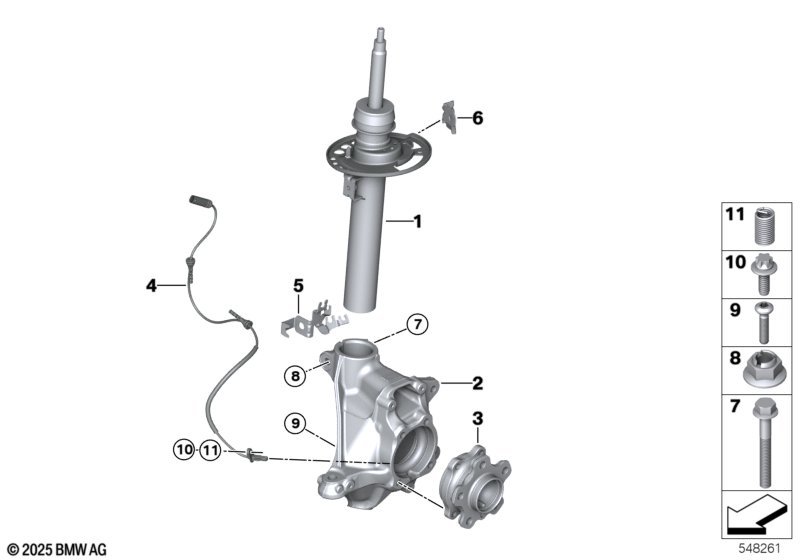 6
1
4
5
7
8
2
9
3
10 11

11
10
9
8
7

© 2025 BMW AG
548261