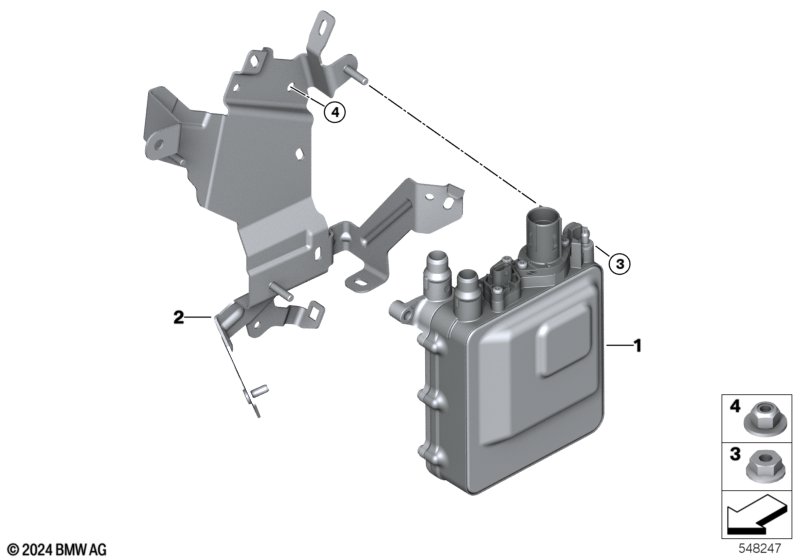 4

3

2

1

4

3

© 2024 BMW AG

548247