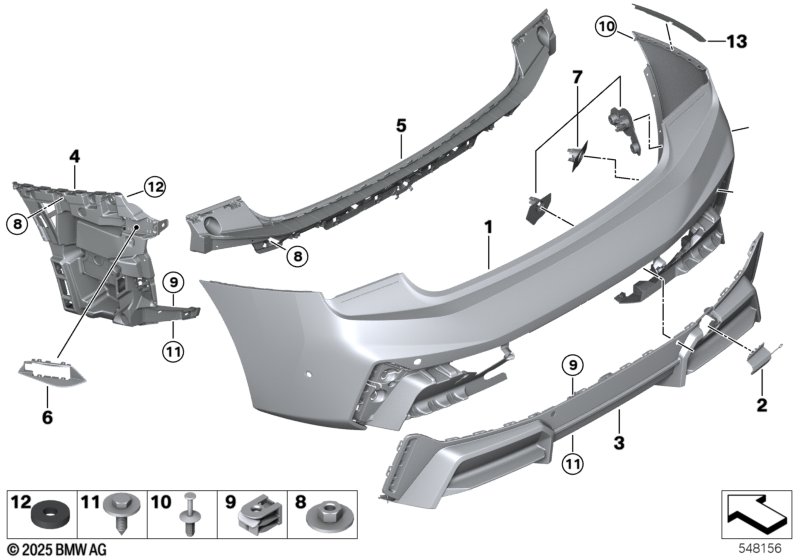 10
13
7
5
4
12
8
8
1
9
11
6
9
2
3
11
12
11
10
9
8
© 2025 BMW AG
548156