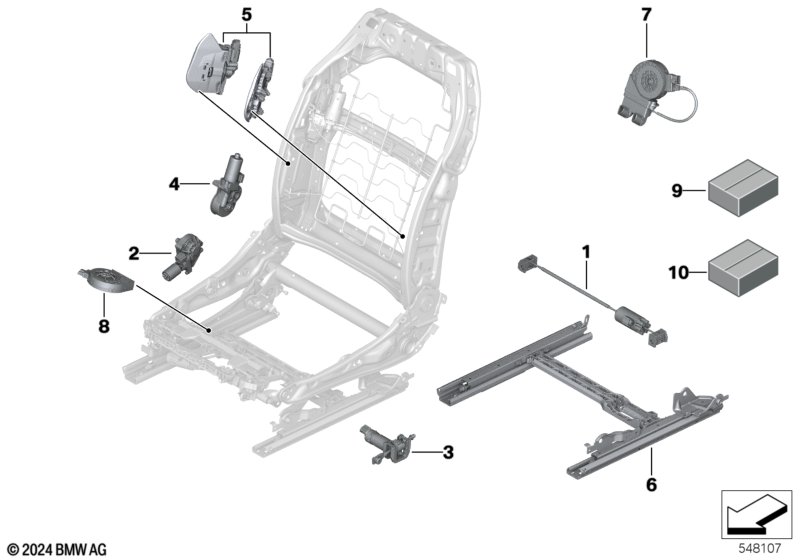 5
7
4
9
2
1
10
8
3
6
© 2024 BMW AG
548107