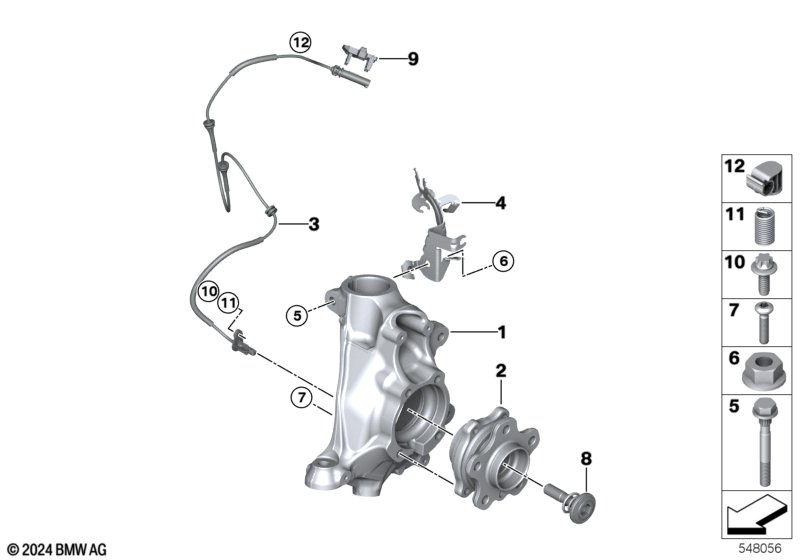 12
9
3
4
6
10
11
5
1
7
2
8
12
11
10
7
6
5
© 2024 BMW AG
548056