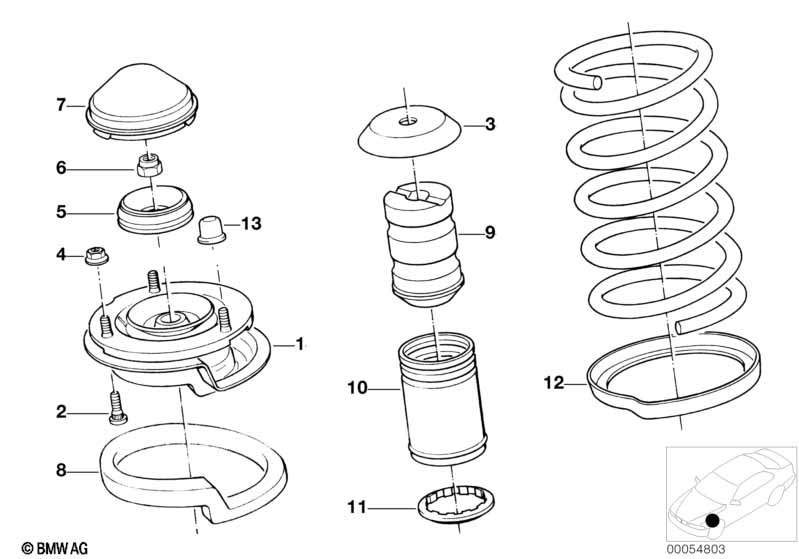 7
6
5
13
4
1
2
8
3
9
10
11
12
© BMW AG
00054803