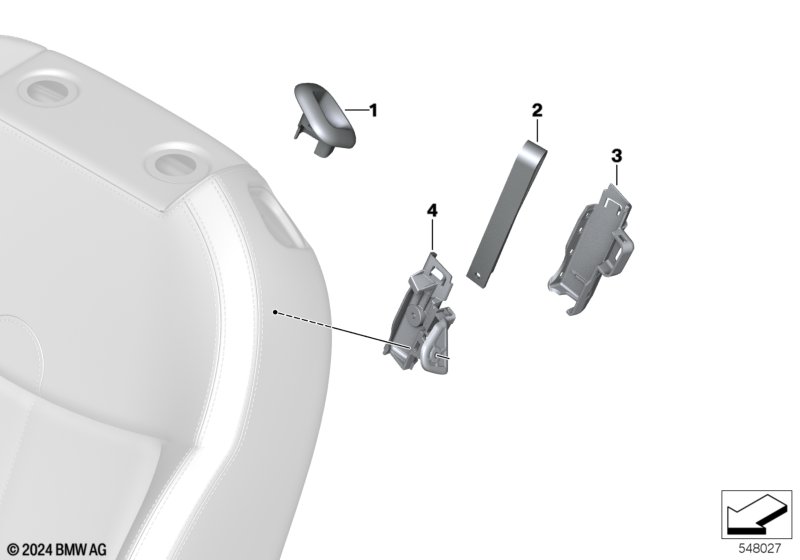 1
2
3
4
© 2024 BMW AG
548027