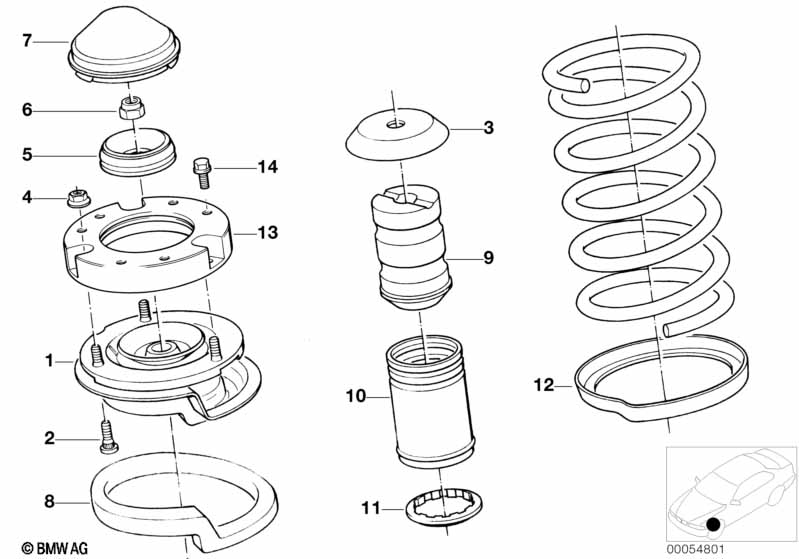 7
6
5
4
14
13
1
2
8
3
9
10
11
12
© BMW AG
00054801